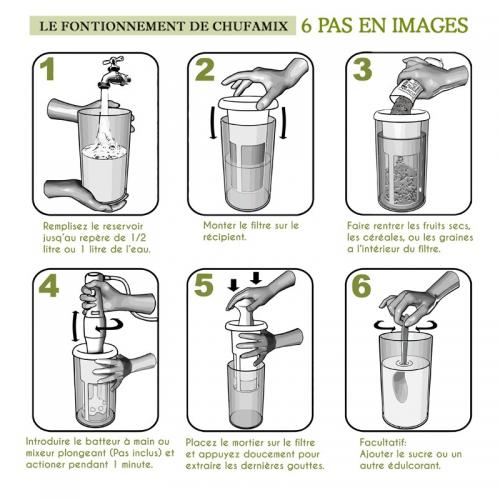 LE FONTIONNEMENT DE CHUFAMIX 6 PAS EN IMAGES

1

Remplisez le reservoir jusq'au repère de 1/2 litre ou 1 litre de l'eau.

2

Monter le filtre sur le récipient.

3

Faire rentrer les fruits secs, les céréales, ou les graines a l'intérieur du filtre.

4

Introduire le batteur à main ou mixeur plongeant (Pas inclus) et actioner pendant 1 minute.

5

Placez le mortier sur le filtre et appuyez doucement pour extraire les dernières gouttes.

6

Facultatif:
Ajouter le sucre ou un autre édulcorant.